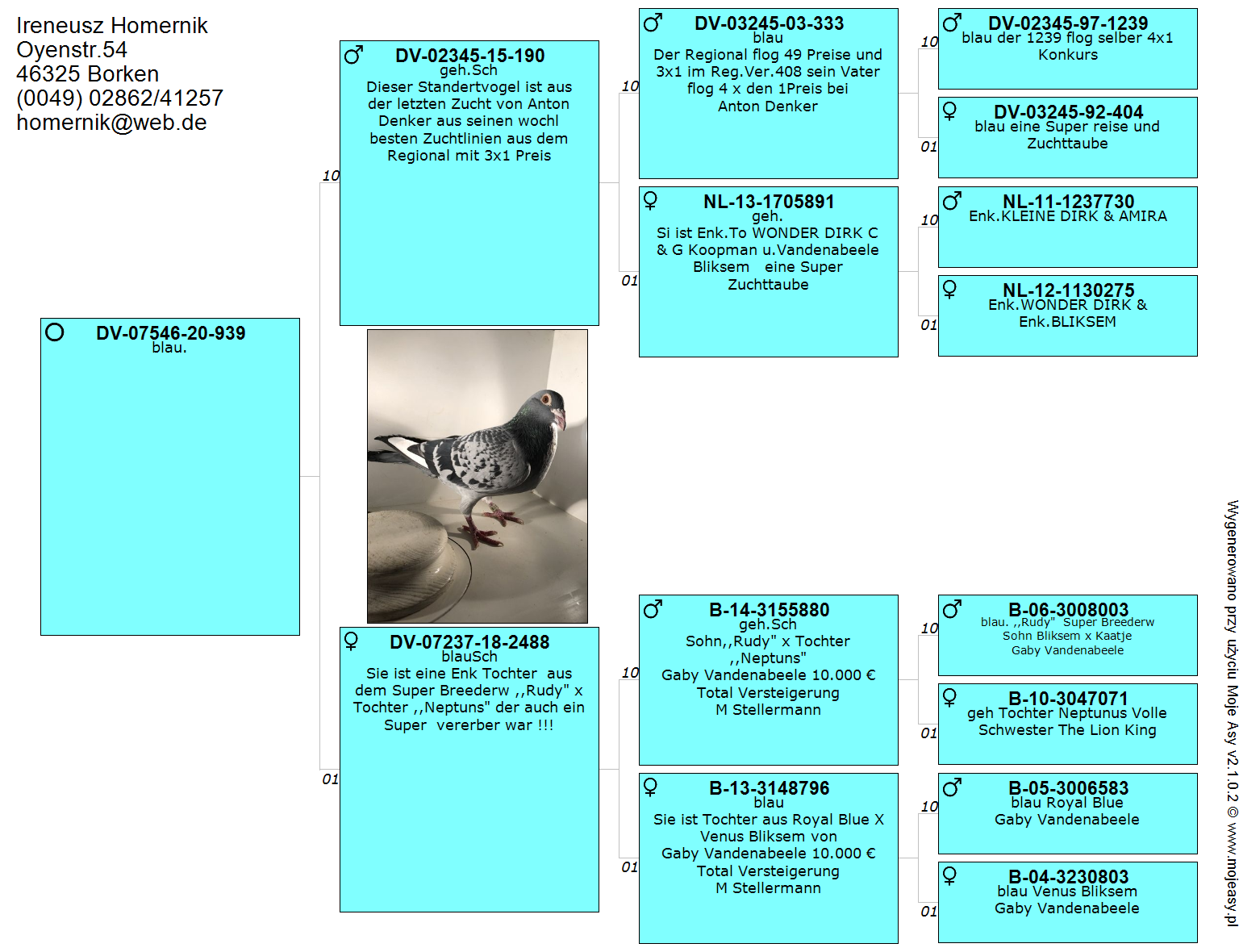 Ireneusz Homernik
Oyenstr.54
46325 Borken
(0049) 02862/41257
homernik@web.de

DV-07546-20-939
blau.

10

♂ DV-02345-15-190
geh.Sch
Dieser Standertvogel ist aus der letzten Zucht von Anton Denker aus seinen wochl besten Zuchtlinien aus dem Regional mit 3x1 Preis

01

♀ DV-07237-18-2488
blauSch
Sie ist eine Enk Tochter aus dem Super Breederw ,,Rudy" x Tochter ,,Neptuns" der auch ein Super vererber war !!!

10

♂ DV-03245-03-333
blau
Der Regional flog 49 Preise und 3x1 im Reg.Ver.408 sein Vater flog 4 x den 1Preis bei Anton Denker

01

♀ NL-13-1705891
geh.
Si ist Enk.To WONDER DIRK C & G Koopman u.Vandenabeele Bliksem eine Super Zuchttaube

10

♂ B-14-3155880
geh.Sch
Sohn,,Rudy" x Tochter ,,Neptuns"
Gaby Vandenabeele 10.000 €
Total Versteigerung
M Stellermann

01

♀ B-13-3148796
blau
Sie ist Tochter aus Royal Blue X Venus Bliksem von
Gaby Vandenabeele 10.000 €
Total Versteigerung
M Stellermann

10

♂ DV-02345-97-1239
blau der 1239 flog selber 4x1 Konkurs

01

♀ DV-03245-92-404
blau eine Super reise und Zuchttaube

10

♂ NL-11-1237730
Enk.KLEINE DIRK & AMIRA

01

♀ NL-12-1130275
Enk.WONDER DIRK & Enk.BLIKSEM

10

♂ B-06-3008003
blau. ,,Rudy" Super Breederw
Sohn Bliksem x Kaatje
Gaby Vandenabeele

01

♀ B-10-3047071
geh Tochter Neptunus Volle Schwester The Lion King

10

♂ B-05-3006583
blau Royal Blue
Gaby Vandenabeele

01

♀ B-04-3230803
blau Venus Bliksem
Gaby Vandenabeele

Wygenerowano przy użyciu Moje Asy v2.1.0.2 © www.mojeasy.pl