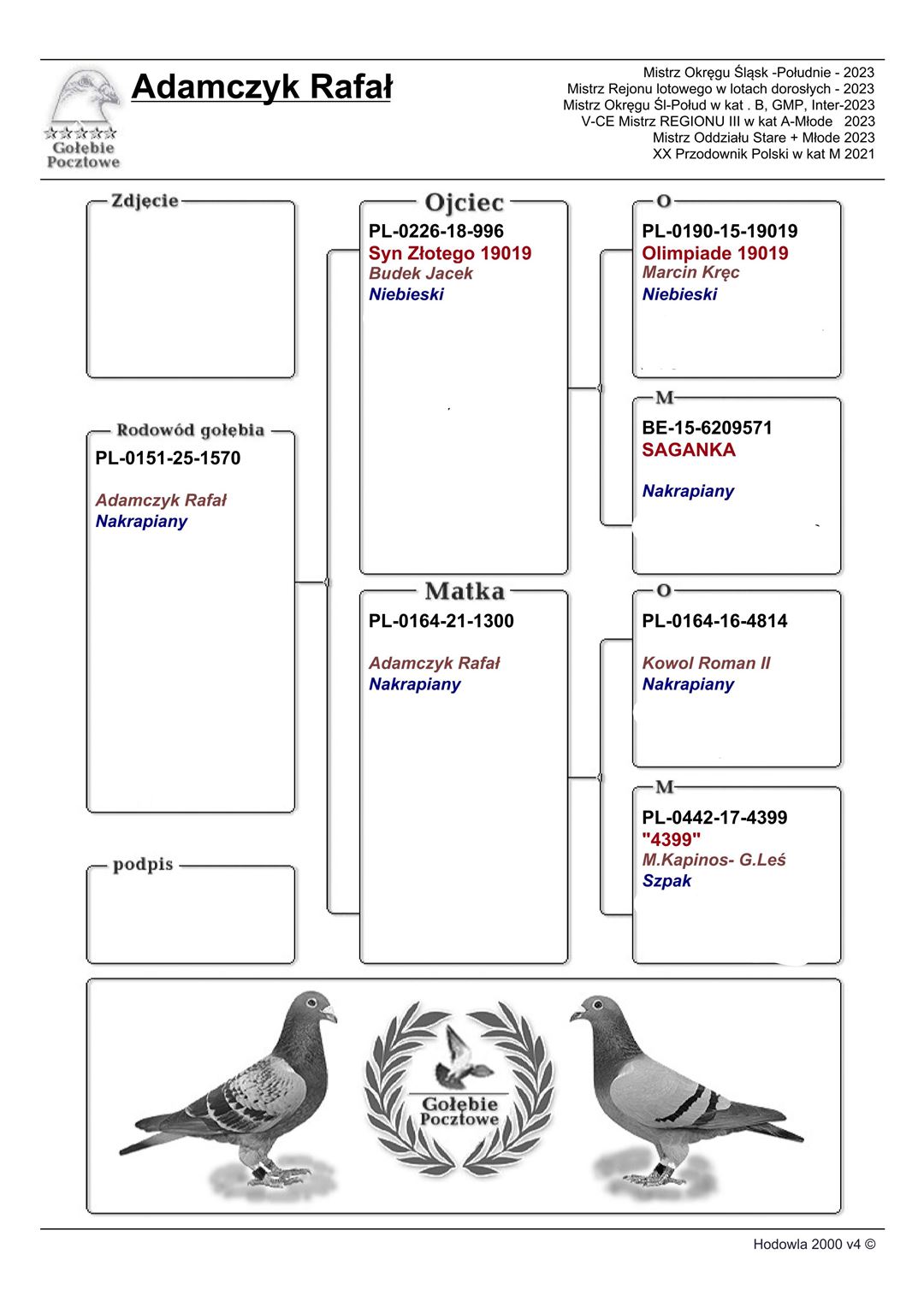 Gołębie Pocztowe

Adamczyk Rafał

Mistrz Okręgu Śląsk -Południe - 2023
Mistrz Rejonu lotowego w lotach dorosłych - 2023
Mistrz Okręgu Śl-Połud w kat . B, GMP, Inter-2023
V-CE Mistrz REGIONU III w kat A-Młode 2023
Mistrz Oddziału Stare + Młode 2023
XX Przodownik Polski w kat M 2021

Zdjęcie

Rodowód gołębia
PL-0151-25-1570

Adamczyk Rafał
Nakrapiany

podpis

Ojciec
PL-0226-18-996
Syn Złotego 19019
Budek Jacek
Niebieski

Matka
PL-0164-21-1300

Adamczyk Rafał
Nakrapiany

O
PL-0190-15-19019
Olimpiade 19019
Marcin Kręc
Niebieski

M
BE-15-6209571
SAGANKA

Nakrapiany

O
PL-0164-16-4814

Kowol Roman II
Nakrapiany

M
PL-0442-17-4399
"4399"
M.Kapinos- G.Leś
Szpak

Gołębie Pocztowe

Hodowla 2000 v4 ©