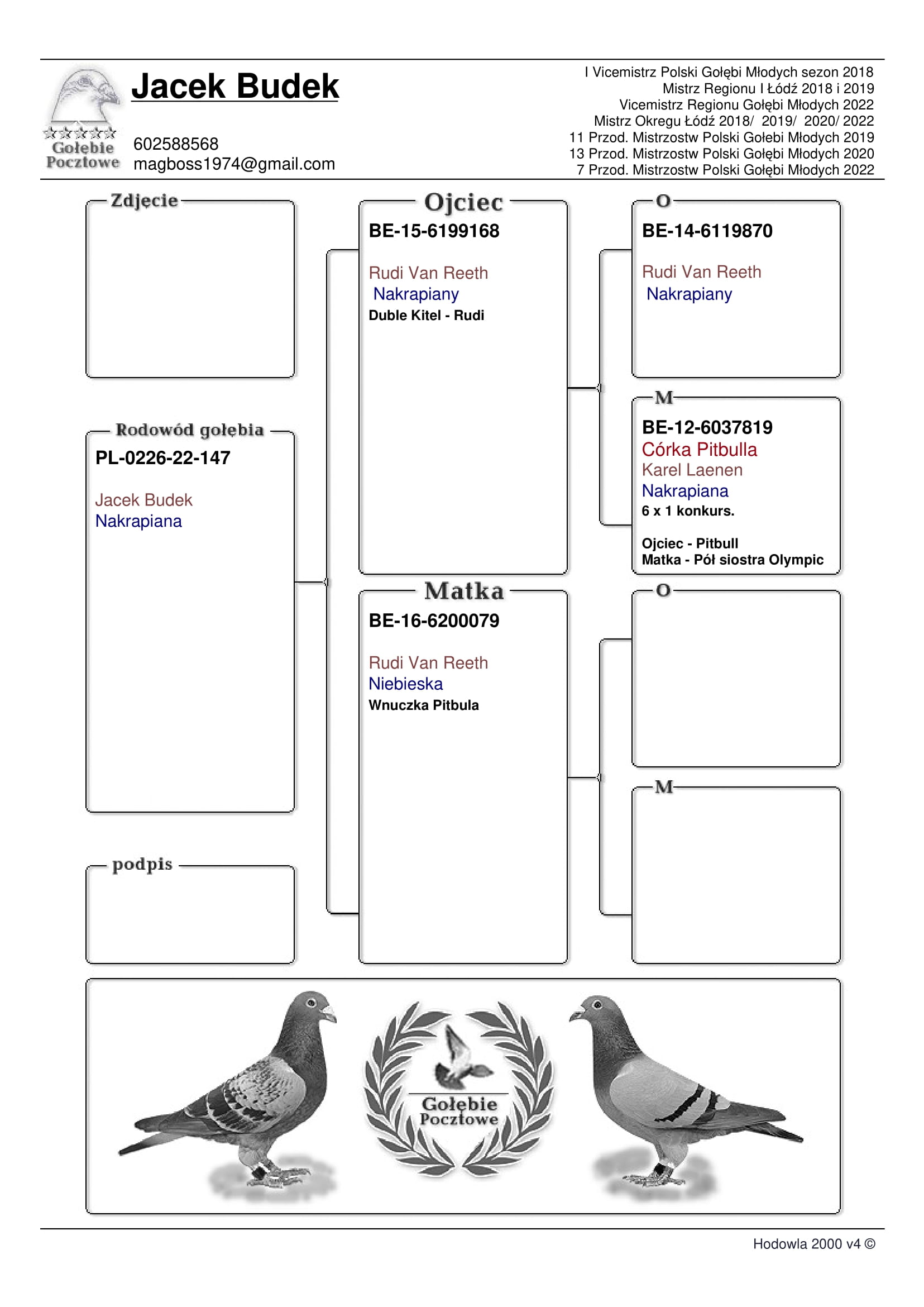 Gołębie Pocztowe

Jacek Budek

602588568
magboss1974@gmail.com

I Vicemistrz Polski Gołębi Młodych sezon 2018
Mistrz Regionu I Łódź 2018 i 2019
Vicemistrz Regionu Gołębi Młodych 2022
Mistrz Okregu Łódź 2018/ 2019/ 2020/ 2022
11 Przod. Mistrzostw Polski Gołebi Młodych 2019
13 Przod. Mistrzostw Polski Gołębi Młodych 2020
7 Przod. Mistrzostw Polski Gołębi Młodych 2022

Zdjecie

Rodowód gołębia
PL-0226-22-147

Jacek Budek
Nakrapiana

podpis

Ojciec
BE-15-6199168

Rudi Van Reeth
Nakrapiany
Duble Kitel - Rudi

Matka
BE-16-6200079

Rudi Van Reeth
Niebieska
Wnuczka Pitbula

O
BE-14-6119870

Rudi Van Reeth
Nakrapiany

M
BE-12-6037819
Córka Pitbulla
Karel Laenen
Nakrapiana
6 x 1 konkurs.

Ojciec - Pitbull
Matka - Pół siostra Olympic

O

M

Gołębie Pocztowe

Hodowla 2000 v4 ©