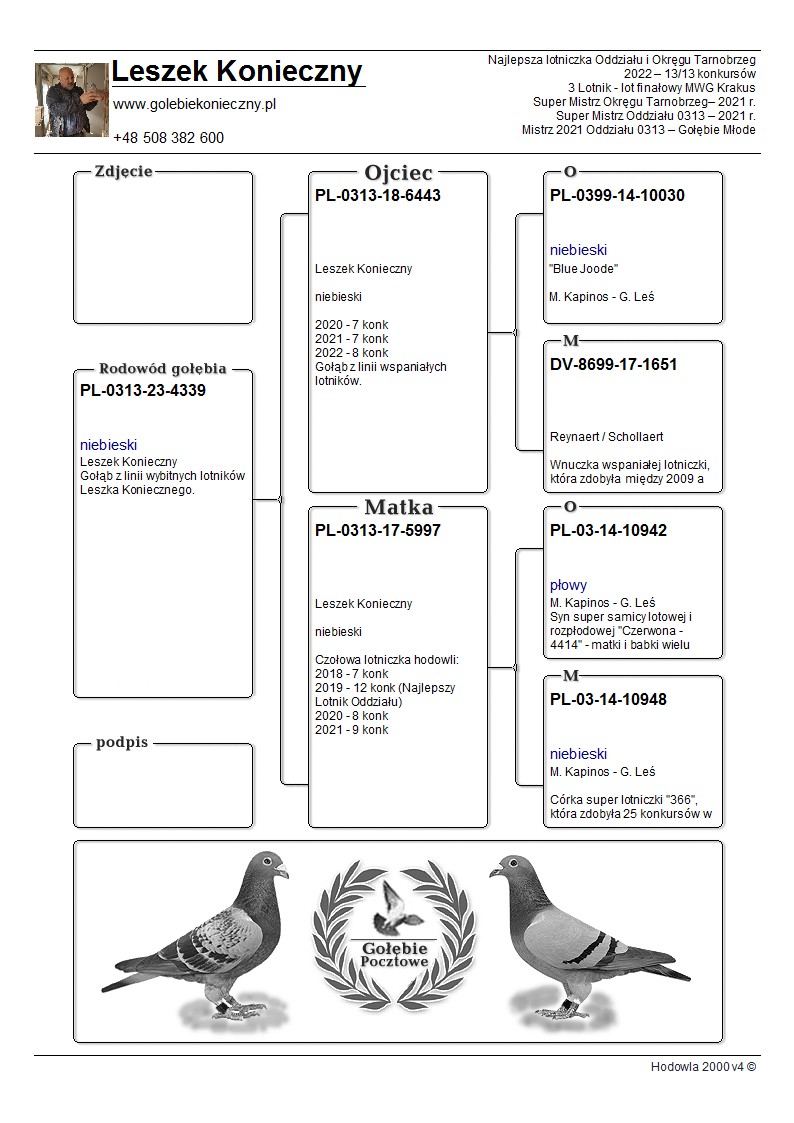 Leszek Konieczny
www.golebiekonieczny.pl
+48 508 382 600

Najlepsza lotniczka Oddziału i Okręgu Tarnobrzeg
2022 – 13/13 konkursów
3 Lotnik - lot finałowy MWG Krakus
Super Mistrz Okręgu Tarnobrzeg– 2021 r.
Super Mistrz Oddziału 0313 – 2021 r.
Mistrz 2021 Oddziału 0313 – Gołębie Młode

Zdjecie

Rodowód gołębia
PL-0313-23-4339
niebieski
Leszek Konieczny
Gołąb z linii wybitnych lotników Leszka Koniecznego.

podpis

Ojciec
PL-0313-18-6443
Leszek Konieczny
niebieski
2020 - 7 konk
2021 - 7 konk
2022 - 8 konk
Gołąb z linii wspaniałych lotników.

Matka
PL-0313-17-5997
Leszek Konieczny
niebieski
Czołowa lotniczka hodowli:
2018 - 7 konk
2019 - 12 konk (Najlepszy Lotnik Oddziału)
2020 - 8 konk
2021 - 9 konk

O
PL-0399-14-10030
niebieski
"Blue Joode"
M. Kapinos - G. Leś

M
DV-8699-17-1651
Reynaert / Schollaert
Wnuczka wspaniałej lotniczki, która zdobyła między 2009 a

O
PL-03-14-10942
płowy
M. Kapinos - G. Leś
Syn super samicy lotowej i rozpłodowej "Czerwona - 4414" - matki i babki wielu

M
PL-03-14-10948
niebieski
M. Kapinos - G. Leś
Córka super lotniczki "366", która zdobyła 25 konkursów w

Gołębie Pocztowe

Hodowla 2000 v4 ©