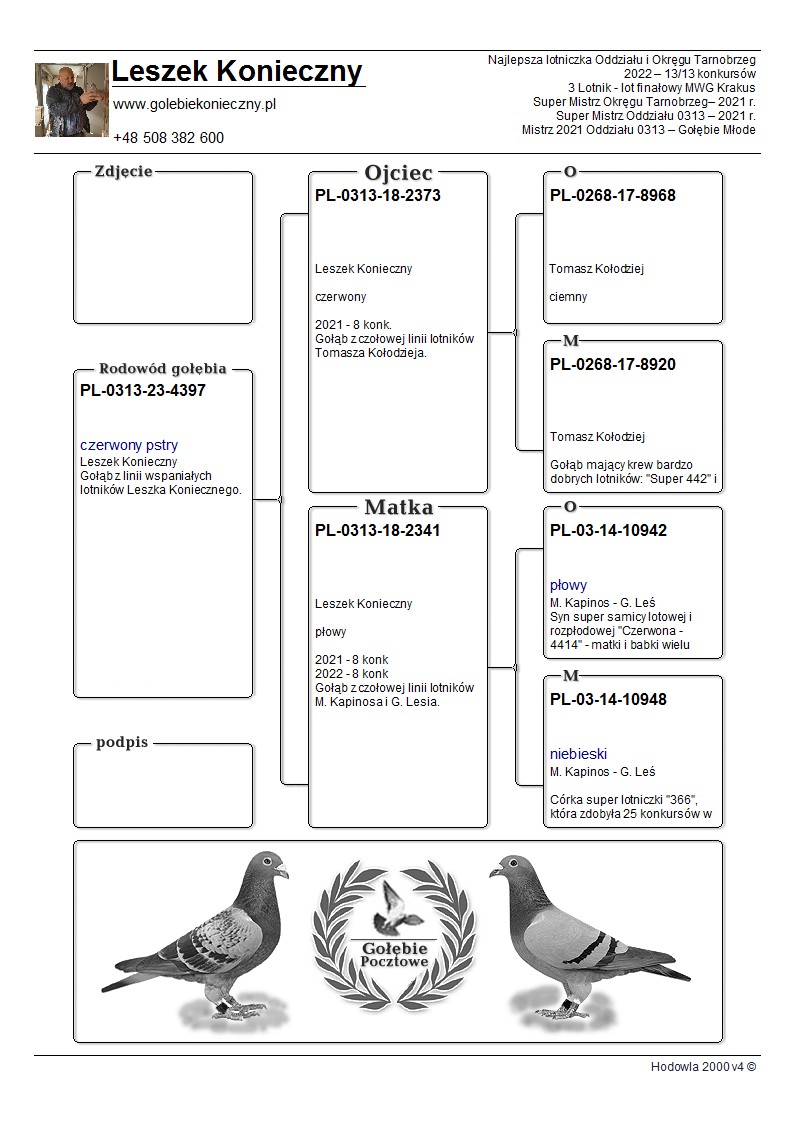 Leszek Konieczny
www.golebiekonieczny.pl
+48 508 382 600

Najlepsza lotniczka Oddziału i Okręgu Tarnobrzeg
2022 – 13/13 konkursów
3 Lotnik - lot finałowy MWG Krakus
Super Mistrz Okręgu Tarnobrzeg– 2021 r.
Super Mistrz Oddziału 0313 – 2021 r.
Mistrz 2021 Oddziału 0313 – Gołębie Młode

Zdjecie

Rodowód gołębia
PL-0313-23-4397

czerwony pstry
Leszek Konieczny
Gołąb z linii wspaniałych lotników Leszka Koniecznego.

podpis

Ojciec
PL-0313-18-2373

Leszek Konieczny

czerwony

2021 - 8 konk.
Gołąb z czołowej linii lotników Tomasza Kołodzieja.

Matka
PL-0313-18-2341

Leszek Konieczny

płowy

2021 - 8 konk
2022 - 8 konk
Gołąb z czołowej linii lotników M. Kapinosa i G. Lesia.

O
PL-0268-17-8968

Tomasz Kołodziej

ciemny

M
PL-0268-17-8920

Tomasz Kołodziej

Gołąb mający krew bardzo dobrych lotników: "Super 442" i

O
PL-03-14-10942

płowy
M. Kapinos - G. Leś
Syn super samicy lotowej i rozpłodowej "Czerwona - 4414" - matki i babki wielu

M
PL-03-14-10948

niebieski
M. Kapinos - G. Leś

Córka super lotniczki "366", która zdobyła 25 konkursów w

Gołębie Pocztowe

Hodowla 2000 v4 ©