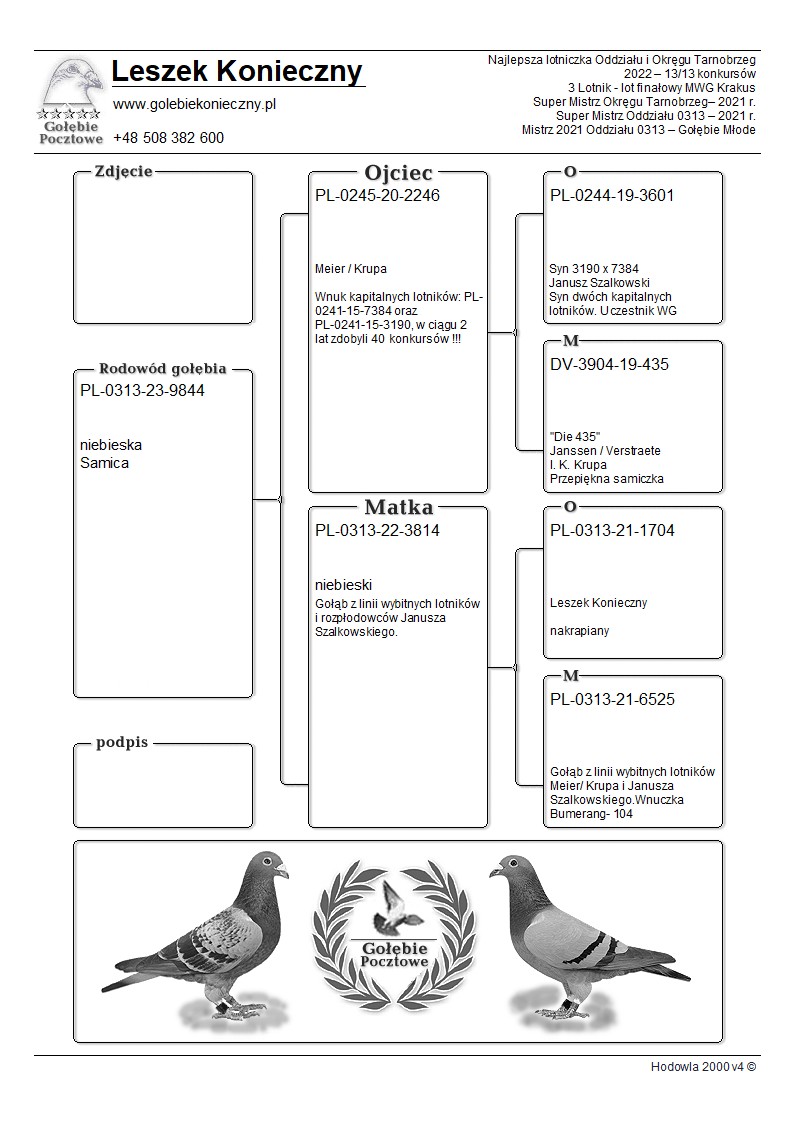 Gołębie Pocztowe

Leszek Konieczny

www.golebiekonieczny.pl

+48 508 382 600

Najlepsza lotniczka Oddziału i Okręgu Tarnobrzeg
2022 – 13/13 konkursów
3 Lotnik - lot finałowy MWG Krakus
Super Mistrz Okręgu Tarnobrzeg– 2021 r.
Super Mistrz Oddziału 0313 – 2021 r.
Mistrz 2021 Oddziału 0313 – Gołębie Młode

Zdjecie

Rodowód gołębia
PL-0313-23-9844

niebieska
Samica

podpis

Ojciec
PL-0245-20-2246

Meier / Krupa

Wnuk kapitalnych lotników: PL-0241-15-7384 oraz PL-0241-15-3190, w ciągu 2 lat zdobyli 40 konkursów !!!

Matka
PL-0313-22-3814

niebieski
Gołąb z linii wybitnych lotników i rozpłodowców Janusza Szalkowskiego.

O
PL-0244-19-3601

Syn 3190 x 7384
Janusz Szalkowski
Syn dwóch kapitalnych lotników. Uczestnik WG

M
DV-3904-19-435

"Die 435"
Janssen / Verstraete
I. K. Krupa
Przepiękna samiczka

O
PL-0313-21-1704

Leszek Konieczny

nakrapiany

M
PL-0313-21-6525

Gołąb z linii wybitnych lotników Meier/ Krupa i Janusza Szalkowskiego.Wnuczka Bumerang- 104

Gołębie Pocztowe

Hodowla 2000 v4 ©