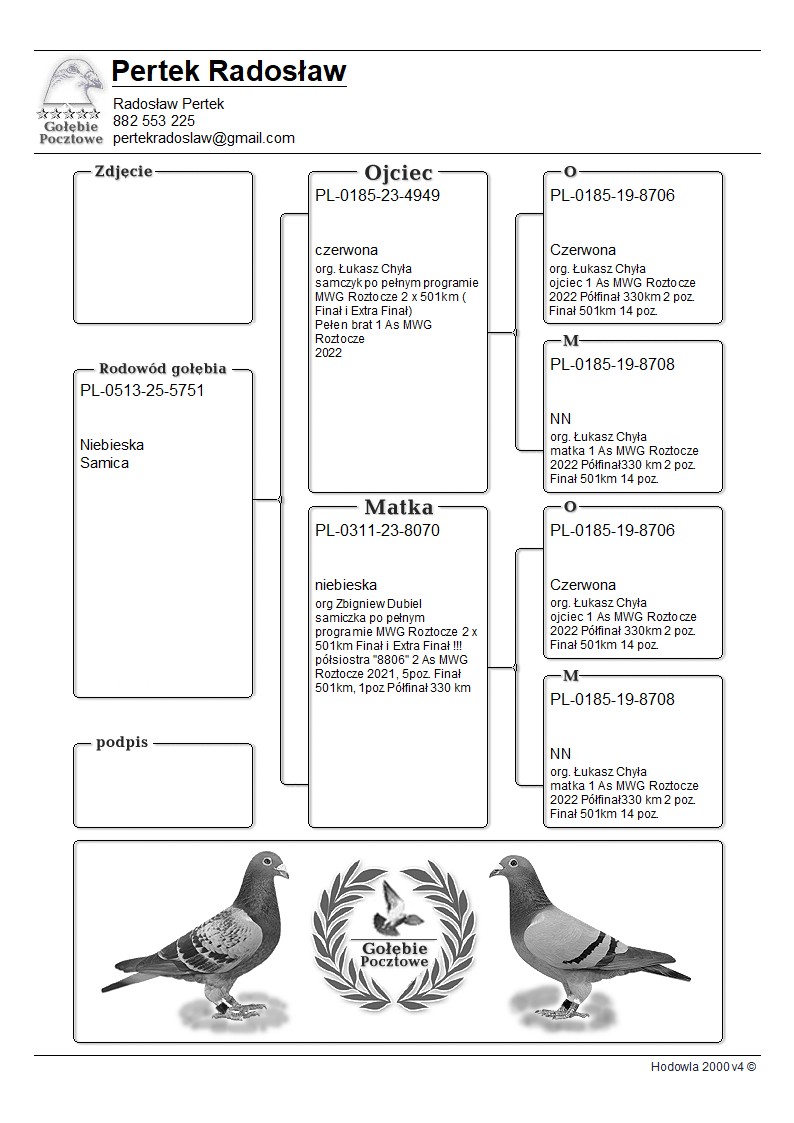 Gołębie Pocztowe

Pertek Radosław

Radosław Pertek
882 553 225
pertekradoslaw@gmail.com

Zdjecie

Rodowód gołębia
PL-0513-25-5751

Niebieska
Samica

podpis

Ojciec
PL-0185-23-4949

czerwona
org. Łukasz Chyła
samczyk po pełnym programie MWG Roztocze 2 x 501km ( Finał i Extra Finał)
Pełen brat 1 As MWG Roztocze
2022

Matka
PL-0311-23-8070

niebieska
org Zbigniew Dubiel
samiczka po pełnym programie MWG Roztocze 2 x 501km Finał i Extra Finał !!!
półsiostra "8806" 2 As MWG Roztocze 2021, 5poz. Finał 501km, 1poz Półfinał 330 km

O
PL-0185-19-8706

Czerwona
org. Łukasz Chyła
ojciec 1 As MWG Roztocze 2022 Półfinał 330km 2 poz. Finał 501km 14 poz.

M
PL-0185-19-8708

NN
org. Łukasz Chyła
matka 1 As MWG Roztocze 2022 Półfinał330 km 2 poz. Finał 501km 14 poz.

O
PL-0185-19-8706

Czerwona
org. Łukasz Chyła
ojciec 1 As MWG Roztocze 2022 Półfinał 330km 2 poz. Finał 501km 14 poz.

M
PL-0185-19-8708

NN
org. Łukasz Chyła
matka 1 As MWG Roztocze 2022 Półfinał330 km 2 poz. Finał 501km 14 poz.

Gołębie Pocztowe

Hodowla 2000 v4 ©