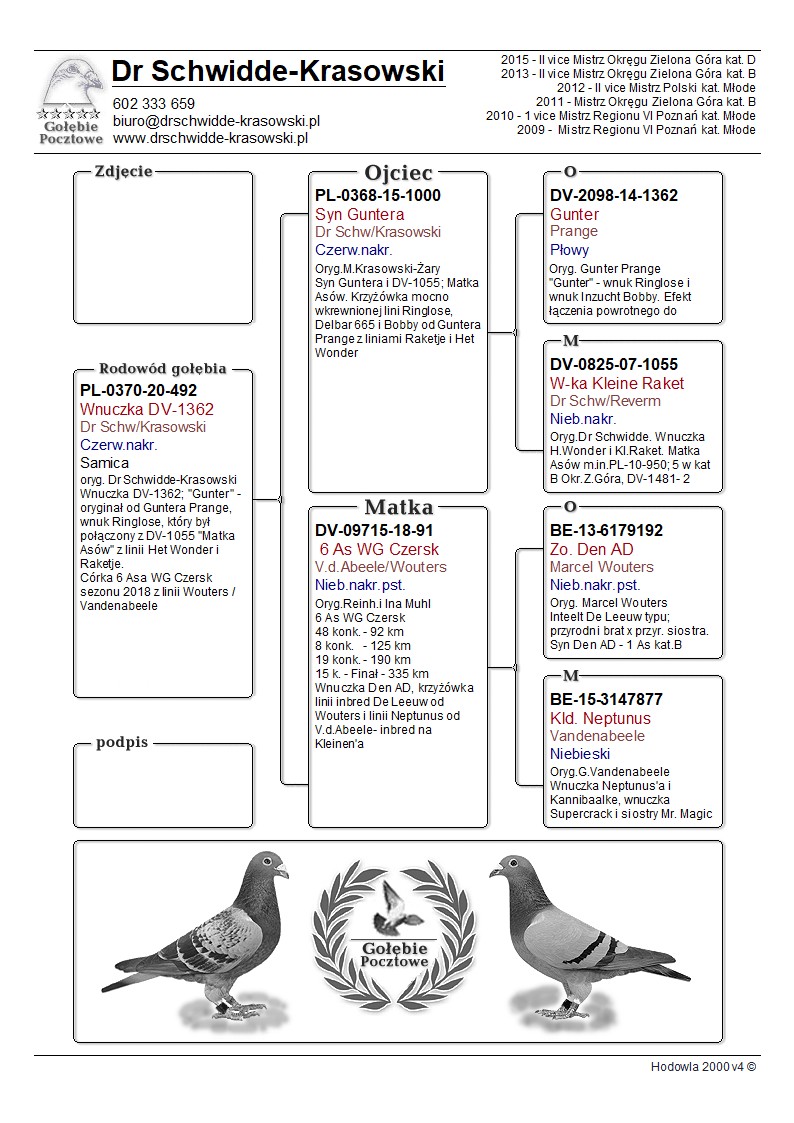 Gołębie Pocztowe

Dr Schwidde-Krasowski
602 333 659
biuro@drschwidde-krasowski.pl
www.drschwidde-krasowski.pl

2015 - II vice Mistrz Okręgu Zielona Góra kat. D
2013 - II vice Mistrz Okręgu Zielona Góra kat. B
2012 - II vice Mistrz Polski kat. Młode
2011 - Mistrz Okręgu Zielona Góra kat. B
2010 - 1 vice Mistrz Regionu VI Poznań kat. Młode
2009 - Mistrz Regionu VI Poznań kat. Młode

Zdjecie

Rodowód gołębia
PL-0370-20-492
Wnuczka DV-1362
Dr Schw/Krasowski
Czerw.nakr.
Samica
oryg. Dr Schwidde-Krasowski Wnuczka DV-1362; "Gunter" - oryginał od Guntera Prange, wnuk Ringlose, który był połączony z DV-1055 "Matka Asów" z linii Het Wonder i Raketje.
Córka 6 Asa WG Czersk sezonu 2018 z linii Wouters / Vandenabeele

podpis

Ojciec
PL-0368-15-1000
Syn Guntera
Dr Schw/Krasowski
Czerw.nakr.
Oryg.M.Krasowski-Żary Syn Guntera i DV-1055; Matka Asów. Krzyżówka mocno wkrewnionej lini Ringlose, Delbar 665 i Bobby od Guntera Prange z liniami Raketje i Het Wonder

Matka
DV-09715-18-91
6 As WG Czersk
V.d.Abeele/Wouters
Nieb.nakr.pst.
Oryg.Reinh.i Ina Muhl
6 As WG Czersk
48 konk. - 92 km
8 konk. - 125 km
19 konk. - 190 km
15 k. - Finał - 335 km
Wnuczka Den AD, krzyżówka linii inbred De Leeuw od Wouters i linii Neptunus od V.d.Abeele- inbred na Kleinen'a

O
DV-2098-14-1362
Gunter
Prange
Płowy
Oryg. Gunter Prange "Gunter" - wnuk Ringlose i wnuk Inzucht Bobby. Efekt łączenia powrotnego do

M
DV-0825-07-1055
W-ka Kleine Raket
Dr Schw/Reverm
Nieb.nakr.
Oryg.Dr Schwidde. Wnuczka H.Wonder i Kl.Raket. Matka Asów m.in.PL-10-950; 5 w kat B Okr.Z.Góra, DV-1481- 2

O
BE-13-6179192
Zo. Den AD
Marcel Wouters
Nieb.nakr.pst.
Oryg. Marcel Wouters Inteelt De Leeuw typu; przyrodni brat x przyr. siostra. Syn Den AD - 1 As kat.B

M
BE-15-3147877
Kld. Neptunus
Vandenabeele
Niebieski
Oryg.G.Vandenabeele Wnuczka Neptunus'a i Kannibaalke, wnuczka Supercrack i siostry Mr. Magic

Gołębie Pocztowe

Hodowla 2000 v4 ©