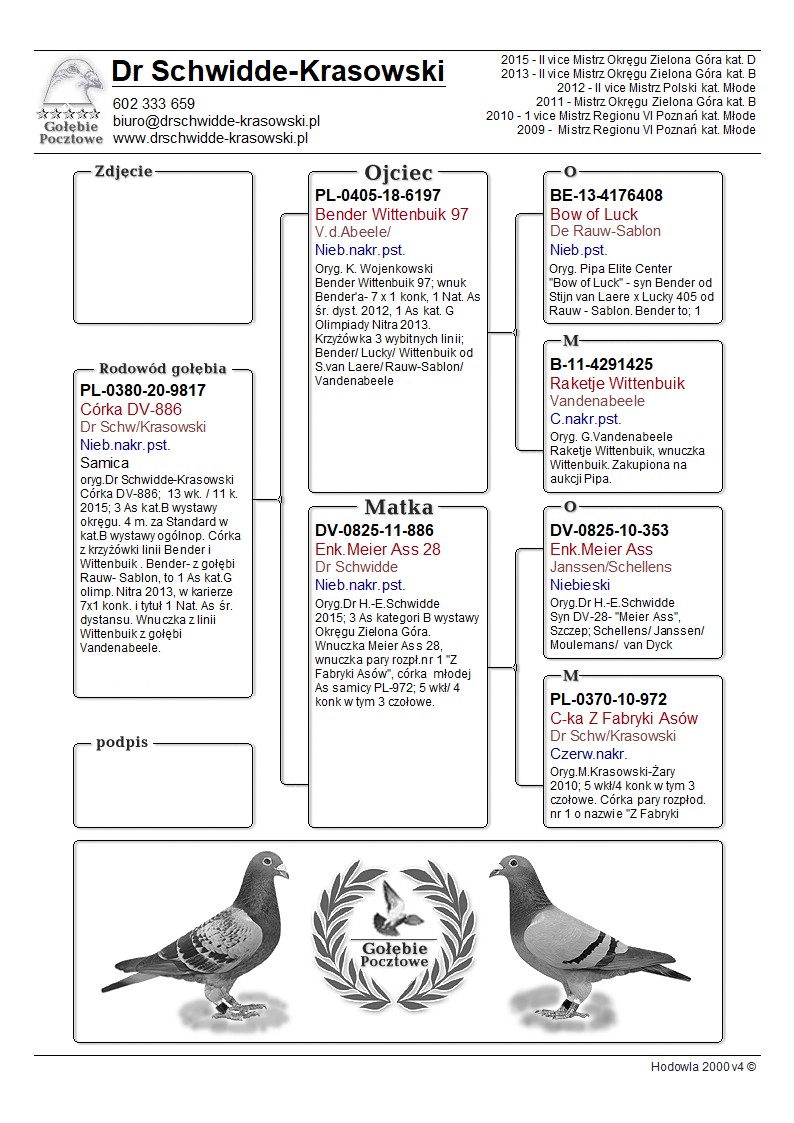 Gołębie Pocztowe

Dr Schwidde-Krasowski
602 333 659
biuro@drschwidde-krasowski.pl
www.drschwidde-krasowski.pl

2015 - II vice Mistrz Okręgu Zielona Góra kat. D
2013 - II vice Mistrz Okręgu Zielona Góra kat. B
2012 - II vice Mistrz Polski kat. Młode
2011 - Mistrz Okręgu Zielona Góra kat. B
2010 - 1 vice Mistrz Regionu VI Poznań kat. Młode
2009 - Mistrz Regionu VI Poznań kat. Młode

Zdjecie

Rodowód gołębia
PL-0380-20-9817
Córka DV-886
Dr Schw/Krasowski
Nieb.nakr.pst.
Samica
oryg.Dr Schwidde-Krasowski Córka DV-886; 13 wk. / 11 k. 2015; 3 As kat.B wystawy okręgu. 4 m. za Standard w kat.B wystawy ogólnop. Córka z krzyżówki linii Bender i Wittenbuik . Bender- z gołębi Rauw- Sablon, to 1 As kat.G olimp. Nitra 2013, w karierze 7x1 konk. i tytuł 1 Nat. As śr. dystansu. Wnuczka z linii Wittenbuik z gołębi Vandenabeele.

podpis

Ojciec
PL-0405-18-6197
Bender Wittenbuik 97
V.d.Abeele/
Nieb.nakr.pst.
Oryg. K. Wojenkowski Bender Wittenbuik 97; wnuk Bender'a- 7 x 1 konk, 1 Nat. As śr. dyst. 2012, 1 As kat. G Olimpiady Nitra 2013. Krzyżówka 3 wybitnych linii; Bender/ Lucky/ Wittenbuik od S.van Laere/ Rauw-Sablon/ Vandenabeele

Matka
DV-0825-11-886
Enk.Meier Ass 28
Dr Schwidde
Nieb.nakr.pst.
Oryg.Dr H.-E.Schwidde 2015; 3 As kategori B wystawy Okręgu Zielona Góra. Wnuczka Meier Ass 28, wnuczka pary rozpł.nr 1 "Z Fabryki Asów", córka młodej As samicy PL-972; 5 wkł/ 4 konk w tym 3 czołowe.

O
BE-13-4176408
Bow of Luck
De Rauw-Sablon
Nieb.pst.
Oryg. Pipa Elite Center "Bow of Luck" - syn Bender od Stijn van Laere x Lucky 405 od Rauw - Sablon. Bender to; 1

M
B-11-4291425
Raketje Wittenbuik
Vandenabeele
C.nakr.pst.
Oryg. G.Vandenabeele Raketje Wittenbuik, wnuczka Wittenbuik. Zakupiona na aukcji Pipa.

O
DV-0825-10-353
Enk.Meier Ass
Janssen/Schellens
Niebieski
Oryg.Dr H.-E.Schwidde Syn DV-28- "Meier Ass", Szczep; Schellens/ Janssen/ Moulemans/ van Dyck

M
PL-0370-10-972
C-ka Z Fabryki Asów
Dr Schw/Krasowski
Czerw.nakr.
Oryg.M.Krasowski-Żary 2010; 5 wkł/4 konk w tym 3 czołowe. Córka pary rozpłod. nr 1 o nazwie "Z Fabryki

Gołębie Pocztowe

Hodowla 2000 v4 ©